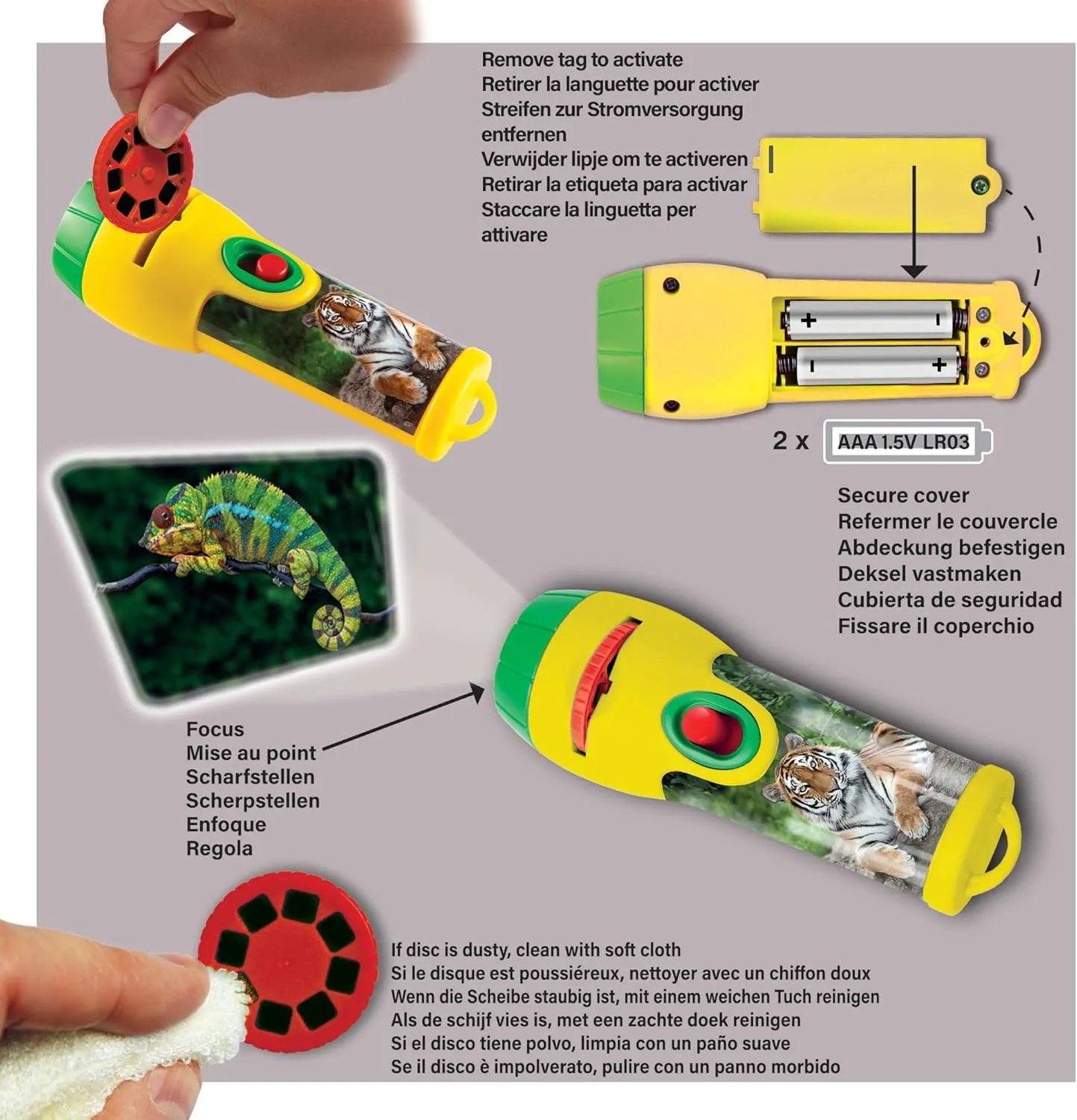 Remove tag to activate
Retirer la languette pour activer
Streifen zur Stromversorgung entfernen
Verwijder lipje om te activeren
Retirar la etiqueta para activar
Staccare la linguetta per attivare

+ -
- +

2 x AAA 1.5V LR03

Secure cover
Refermer le couvercle
Abdeckung befestigen
Deksel vastmaken
Cubierta de seguridad
Fissare il coperchio

Focus
Mise au point
Scharfstellen
Scherpstellen
Enfoque
Regola

If disc is dusty, clean with soft cloth
Si le disque est poussiéreux, nettoyer avec un chiffon doux
Wenn die Scheibe staubig ist, mit einem weichen Tuch reinigen
Als de schijf vies is, met een zachte doek reinigen
Si el disco tiene polvo, limpia con un paño suave
Se il disco è impolverato, pulire con un panno morbido